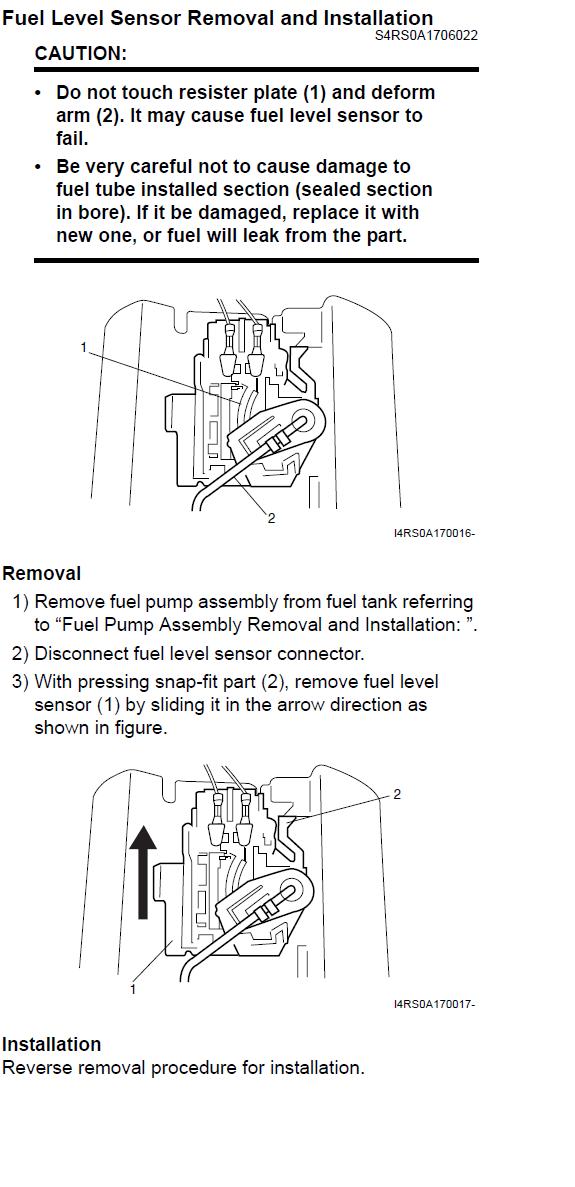 Fuel Level Sensor Removal and Installation
S4RS0A1706022

CAUTION:

• Do not touch resister plate (1) and deform arm (2). It may cause fuel level sensor to fail.
• Be very careful not to cause damage to fuel tube installed section (sealed section in bore). If it be damaged, replace it with new one, or fuel will leak from the part.

1

2

I4RS0A170016-

Removal

1) Remove fuel pump assembly from fuel tank referring to “Fuel Pump Assembly Removal and Installation: ”.
2) Disconnect fuel level sensor connector.
3) With pressing snap-fit part (2), remove fuel level sensor (1) by sliding it in the arrow direction as shown in figure.

2

1

I4RS0A170017-

Installation
Reverse removal procedure for installation.